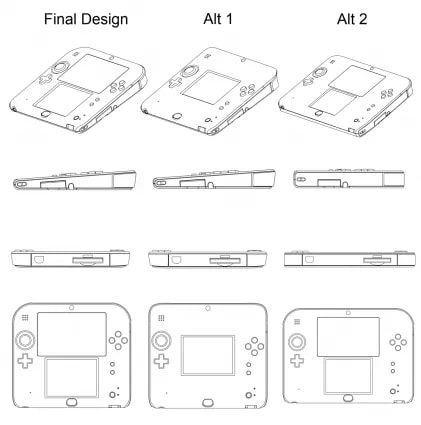 Final Design

Alt 1

Alt 2