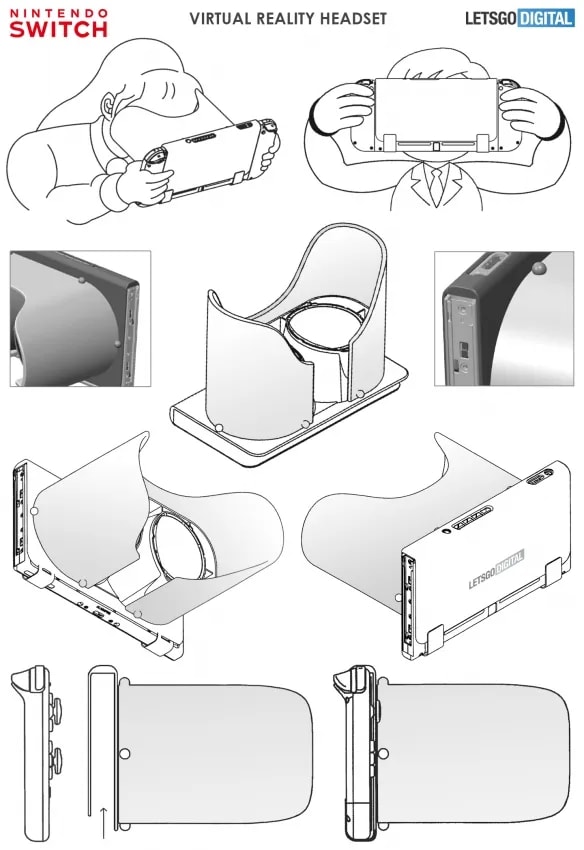 NINTENDO SWITCH

VIRTUAL REALITY HEADSET

LETSGO DIGITAL

LETSGO DIGITAL